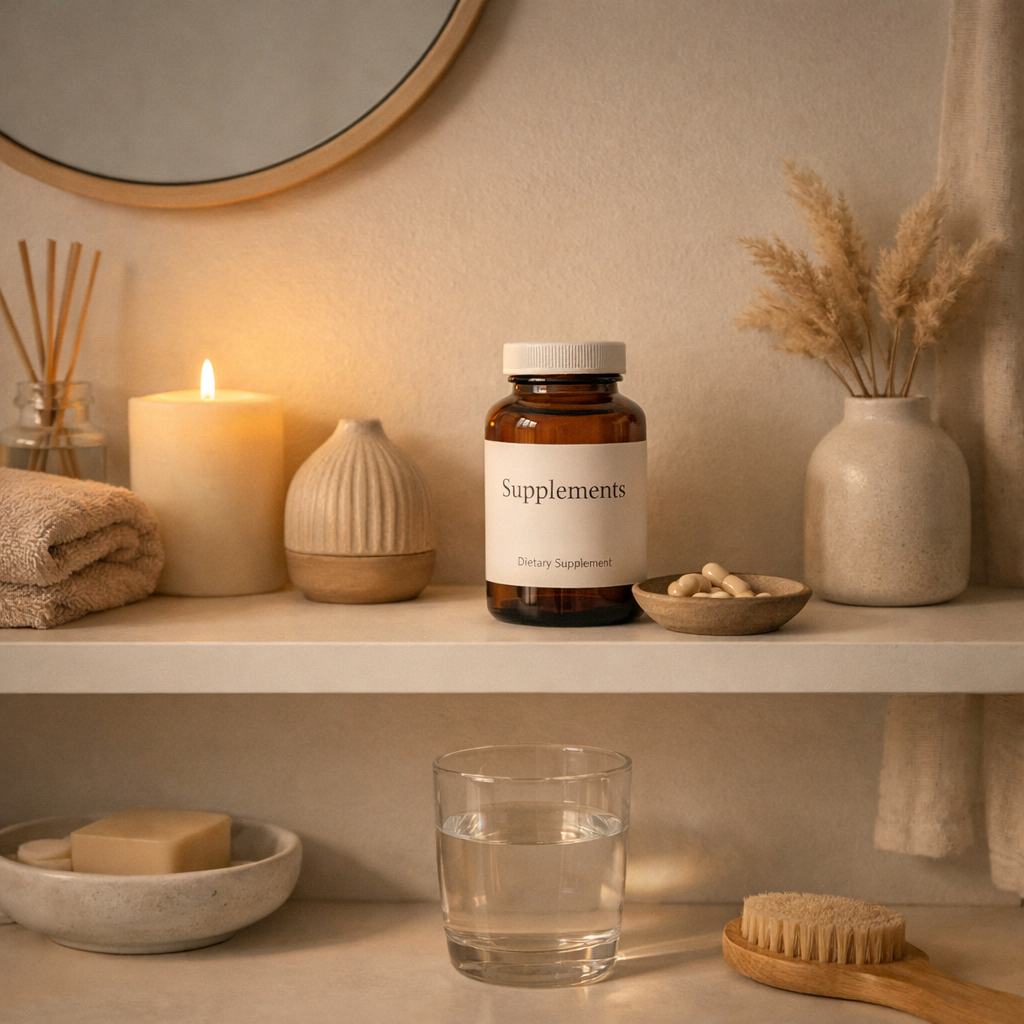 Supplements

Dietary Supplement